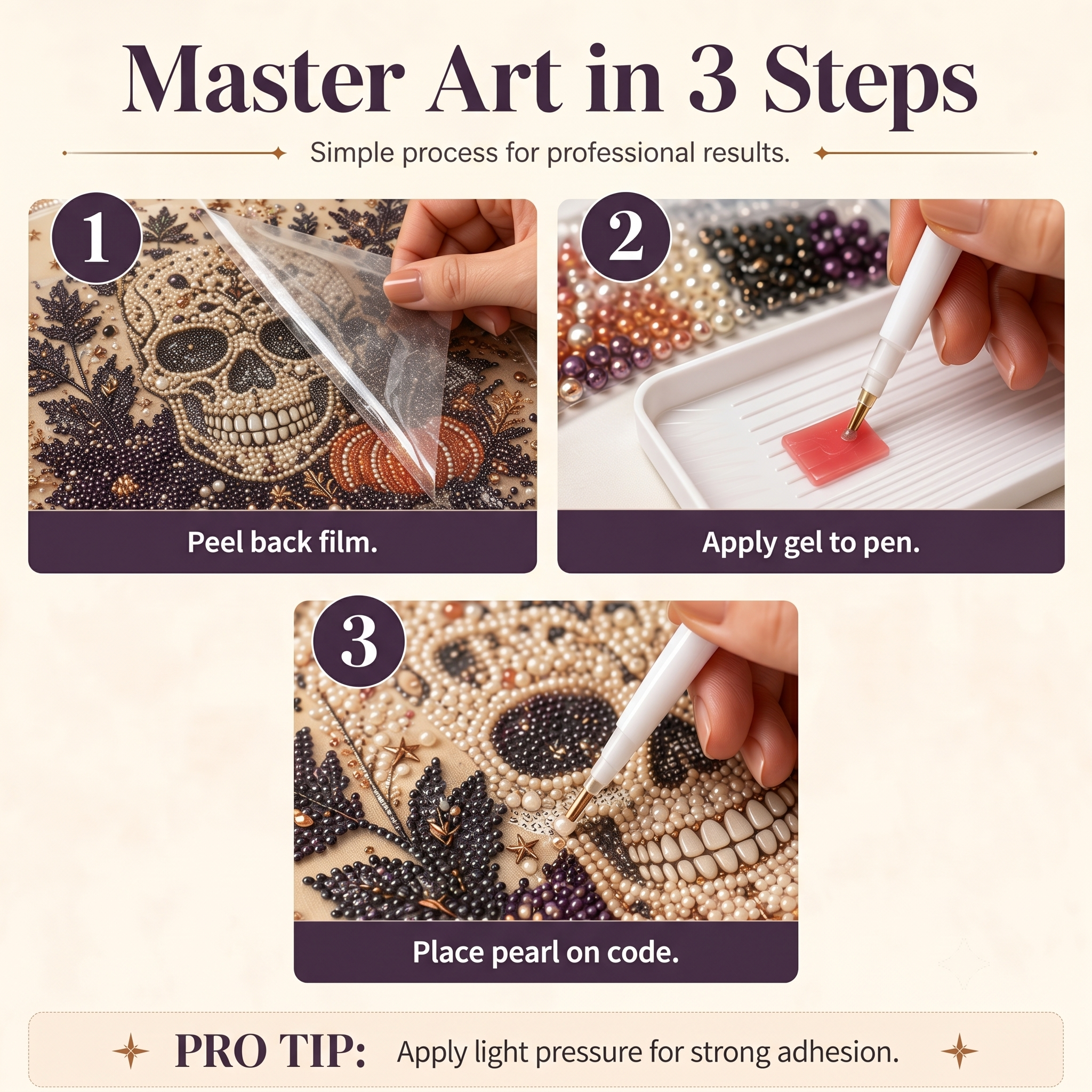 Master Art in 3 Steps

Simple process for professional results.

1

Peel back film.

2

Apply gel to pen.

3

Place pearl on code.

PRO TIP: Apply light pressure for strong adhesion.